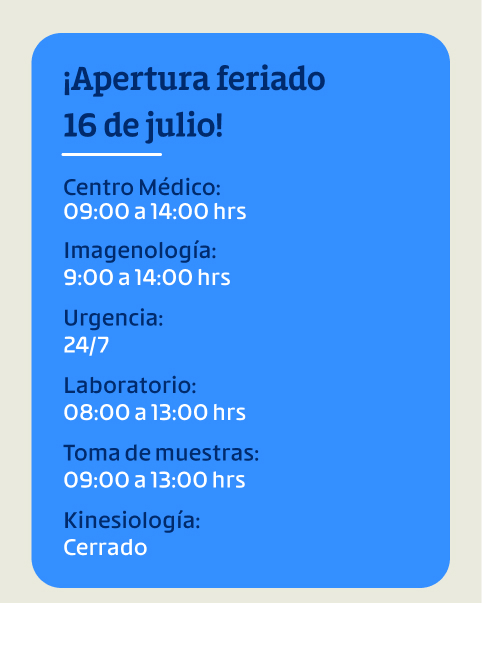 ¡Apertura feriado
16 de julio!

Centro Médico:
09:00 a 14:00 hrs

Imagenología:
9:00 a 14:00 hrs

Urgencia:
24/7

Laboratorio:
08:00 a 13:00 hrs

Toma de muestras:
09:00 a 13:00 hrs

Kinesiología:
Cerrado