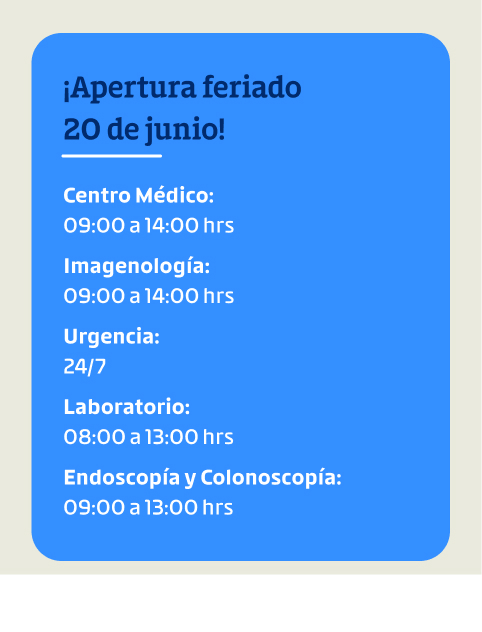 ¡Apertura feriado
20 de junio!

Centro Médico:
09:00 a 14:00 hrs

Imagenología:
09:00 a 14:00 hrs

Urgencia:
24/7

Laboratorio:
08:00 a 13:00 hrs

Endoscopía y Colonoscopía:
09:00 a 13:00 hrs